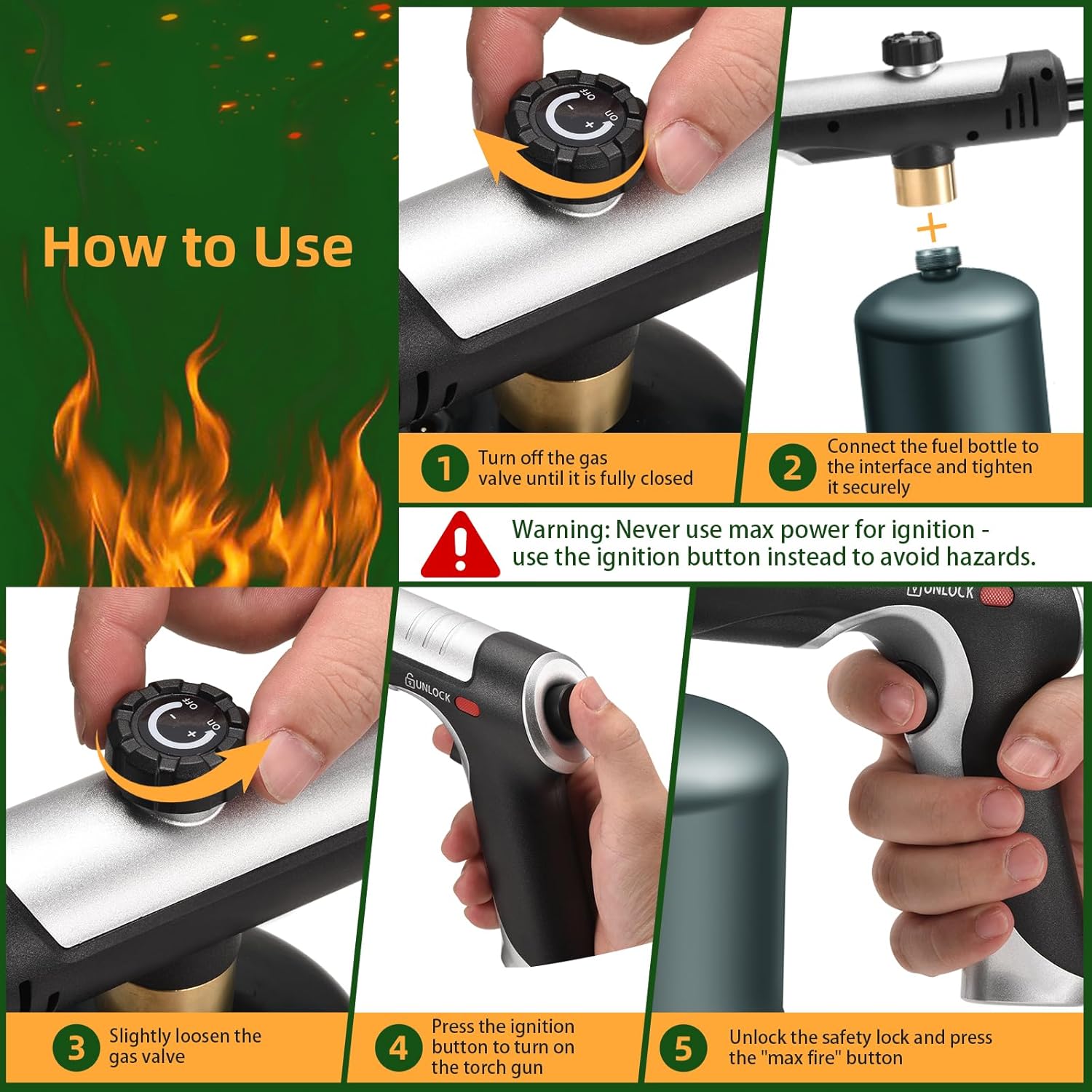 How to Use

OFF - + ON

1 Turn off the gas valve until it is fully closed

2 Connect the fuel bottle to the interface and tighten it securely

Warning: Never use max power for ignition - use the ignition button instead to avoid hazards.

OFF - + ON

UNLOCK

UNLOCK

3 Slightly loosen the gas valve

4 Press the ignition button to turn on the torch gun

5 Unlock the safety lock and press the "max fire" button